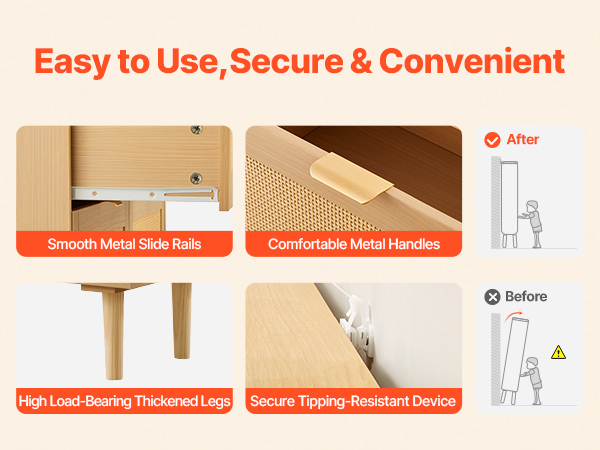 Easy to Use, Secure & Convenient

Smooth Metal Slide Rails

Comfortable Metal Handles

After

High Load-Bearing Thickened Legs

Secure Tipping-Resistant Device

Before