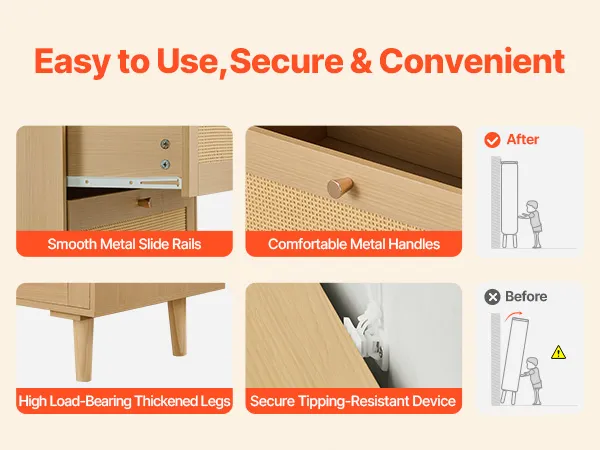 Easy to Use, Secure & Convenient

Smooth Metal Slide Rails

Comfortable Metal Handles

After

High Load-Bearing Thickened Legs

Secure Tipping-Resistant Device

Before