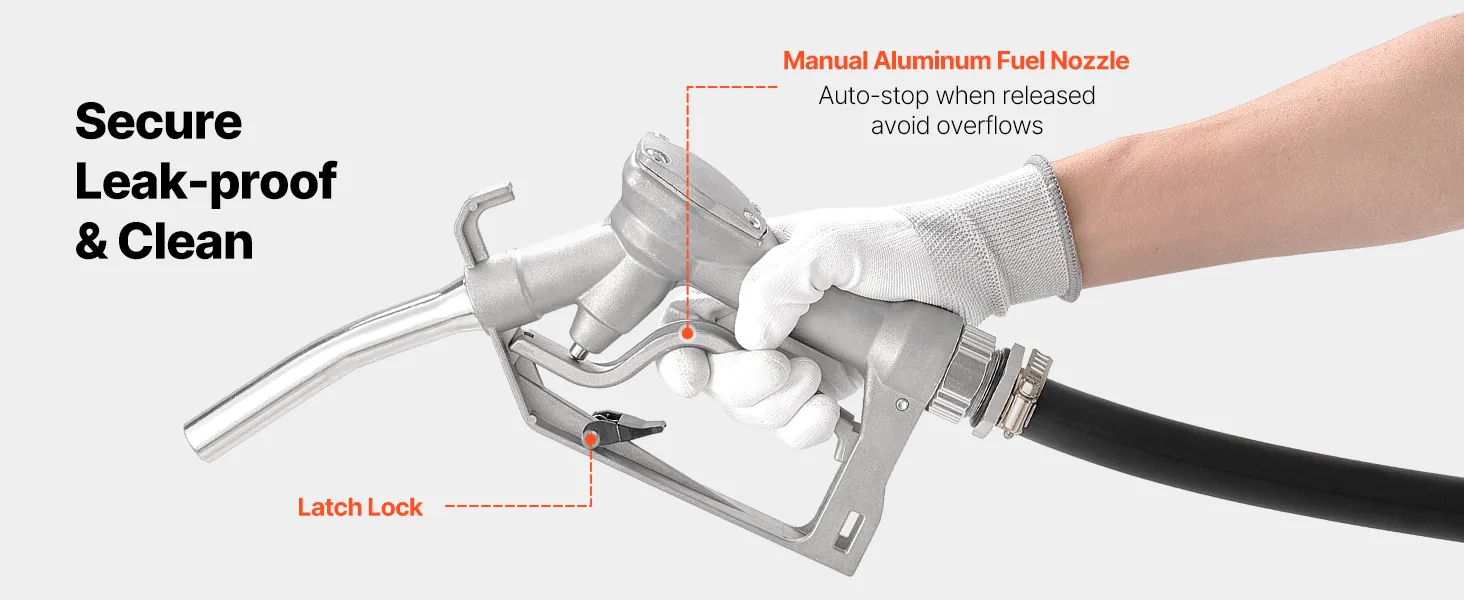 Secure
Leak-proof
& Clean

Manual Aluminum Fuel Nozzle
Auto-stop when released
avoid overflows

Latch Lock