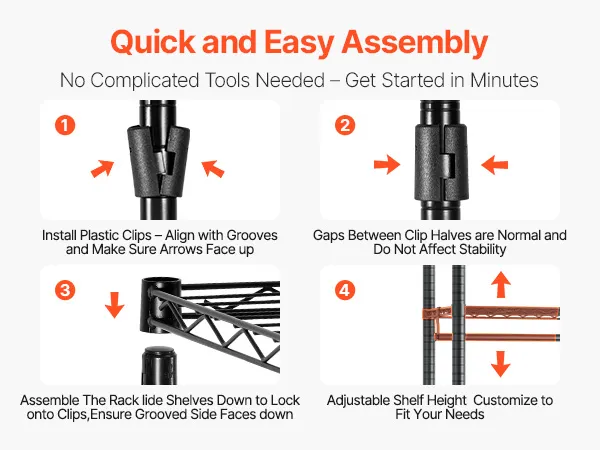 Quick and Easy Assembly

No Complicated Tools Needed – Get Started in Minutes

1

Install Plastic Clips – Align with Grooves and Make Sure Arrows Face up

2

Gaps Between Clip Halves are Normal and Do Not Affect Stability

3

Assemble The Rack lide Shelves Down to Lock onto Clips,Ensure Grooved Side Faces down

4

Adjustable Shelf Height Customize to Fit Your Needs