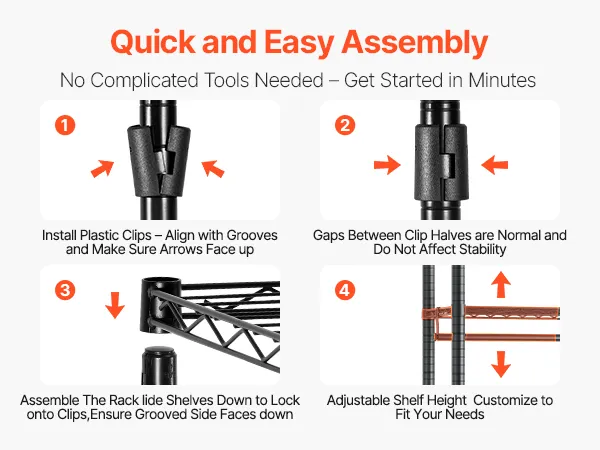 Quick and Easy Assembly

No Complicated Tools Needed – Get Started in Minutes

1

Install Plastic Clips – Align with Grooves and Make Sure Arrows Face up

2

Gaps Between Clip Halves are Normal and Do Not Affect Stability

3

Assemble The Rack lide Shelves Down to Lock onto Clips,Ensure Grooved Side Faces down

4

Adjustable Shelf Height Customize to Fit Your Needs