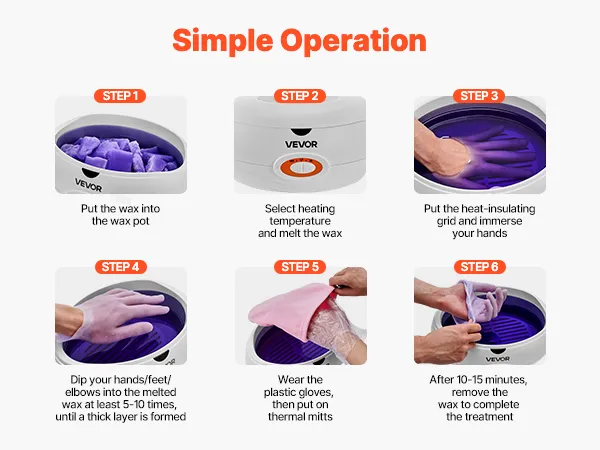 Simple Operation

STEP 1

VEVOR

Put the wax into the wax pot

STEP 2

VEVOR

Select heating temperature and melt the wax

STEP 3

Put the heat-insulating grid and immerse your hands

STEP 4

Dip your hands/feet/ elbows into the melted wax at least 5-10 times, until a thick layer is formed

STEP 5

Wear the plastic gloves, then put on thermal mitts

STEP 6

VEVOR

After 10-15 minutes, remove the wax to complete the treatment