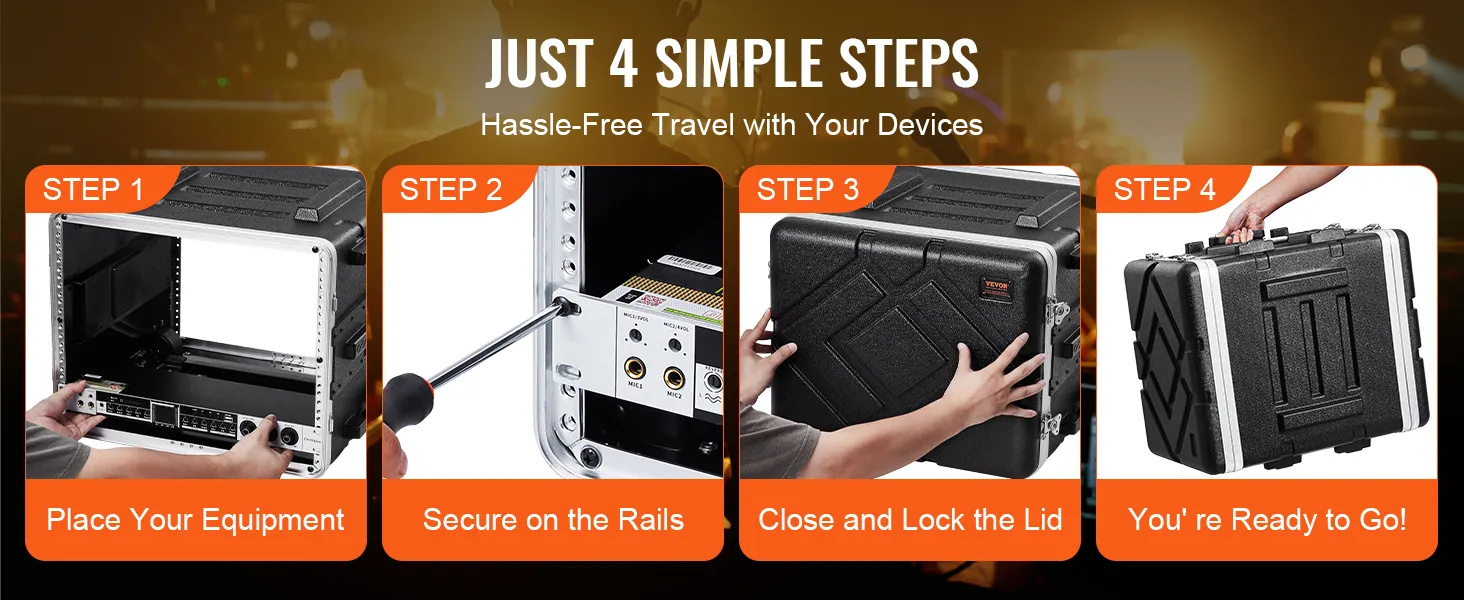 JUST 4 SIMPLE STEPS

Hassle-Free Travel with Your Devices

STEP 1

Place Your Equipment

STEP 2

MIC1/3VOL MIC2/4VOL

MIC1 MIC2

Secure on the Rails

STEP 3

VEVOR

Close and Lock the Lid

STEP 4

You' re Ready to Go!