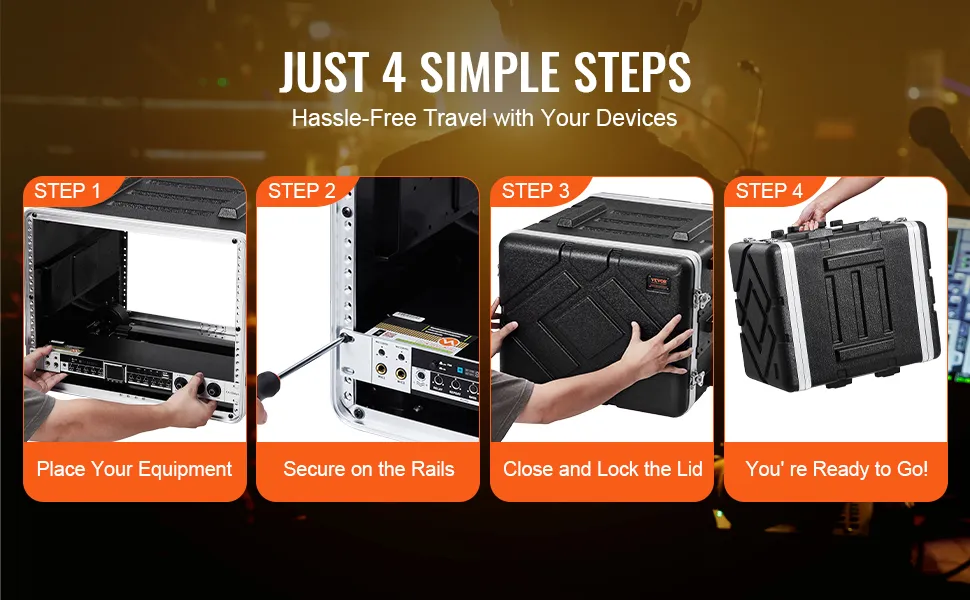 JUST 4 SIMPLE STEPS
Hassle-Free Travel with Your Devices

STEP 1
Place Your Equipment

STEP 2
Secure on the Rails

STEP 3
VEVOR
Close and Lock the Lid

STEP 4
You' re Ready to Go!