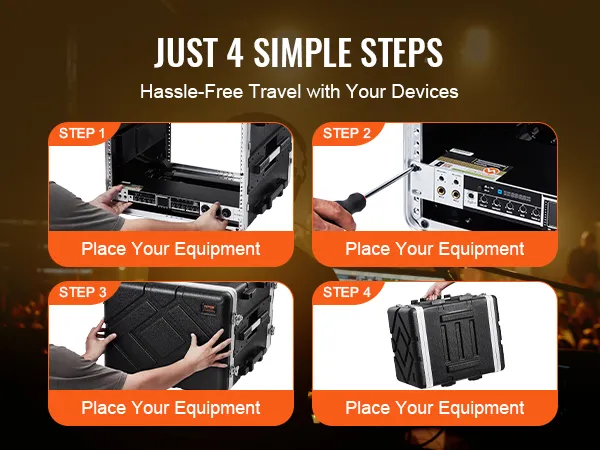 JUST 4 SIMPLE STEPS

Hassle-Free Travel with Your Devices

STEP 1

Place Your Equipment

STEP 2

Place Your Equipment

STEP 3

Place Your Equipment

STEP 4

Place Your Equipment