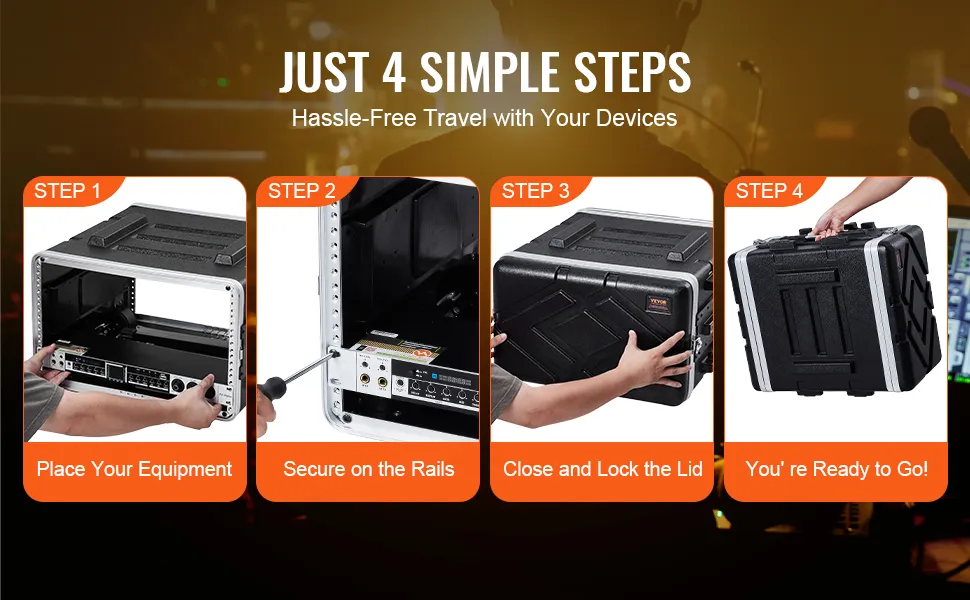 JUST 4 SIMPLE STEPS
Hassle-Free Travel with Your Devices

STEP 1
Place Your Equipment

STEP 2
Secure on the Rails

STEP 3
VEVOR
Close and Lock the Lid

STEP 4
You' re Ready to Go!