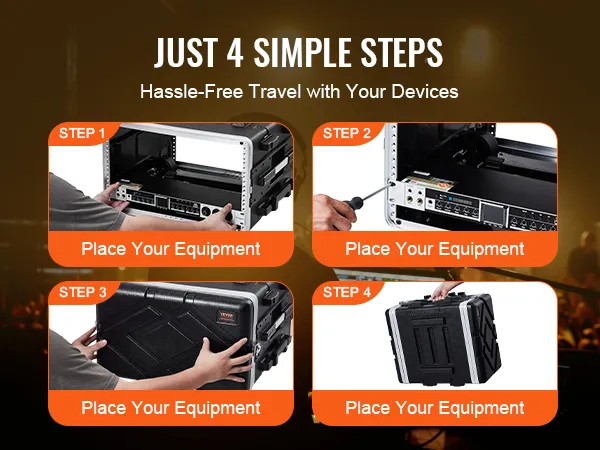 JUST 4 SIMPLE STEPS

Hassle-Free Travel with Your Devices

STEP 1

Place Your Equipment

STEP 2

Place Your Equipment

STEP 3

VEVOR

Place Your Equipment

STEP 4

Place Your Equipment