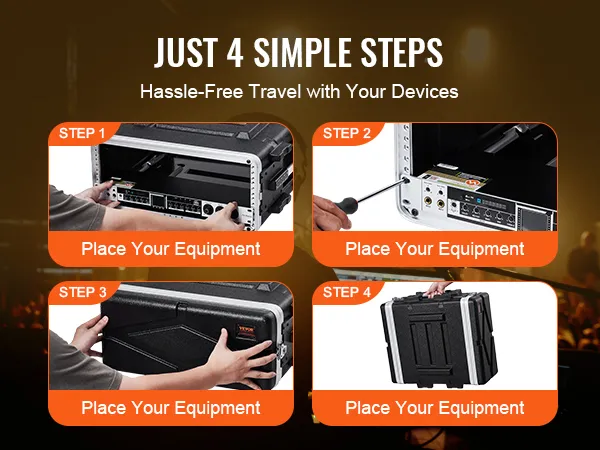 JUST 4 SIMPLE STEPS

Hassle-Free Travel with Your Devices

STEP 1

Place Your Equipment

STEP 2

Place Your Equipment

STEP 3

VEVOR

Place Your Equipment

STEP 4

Place Your Equipment