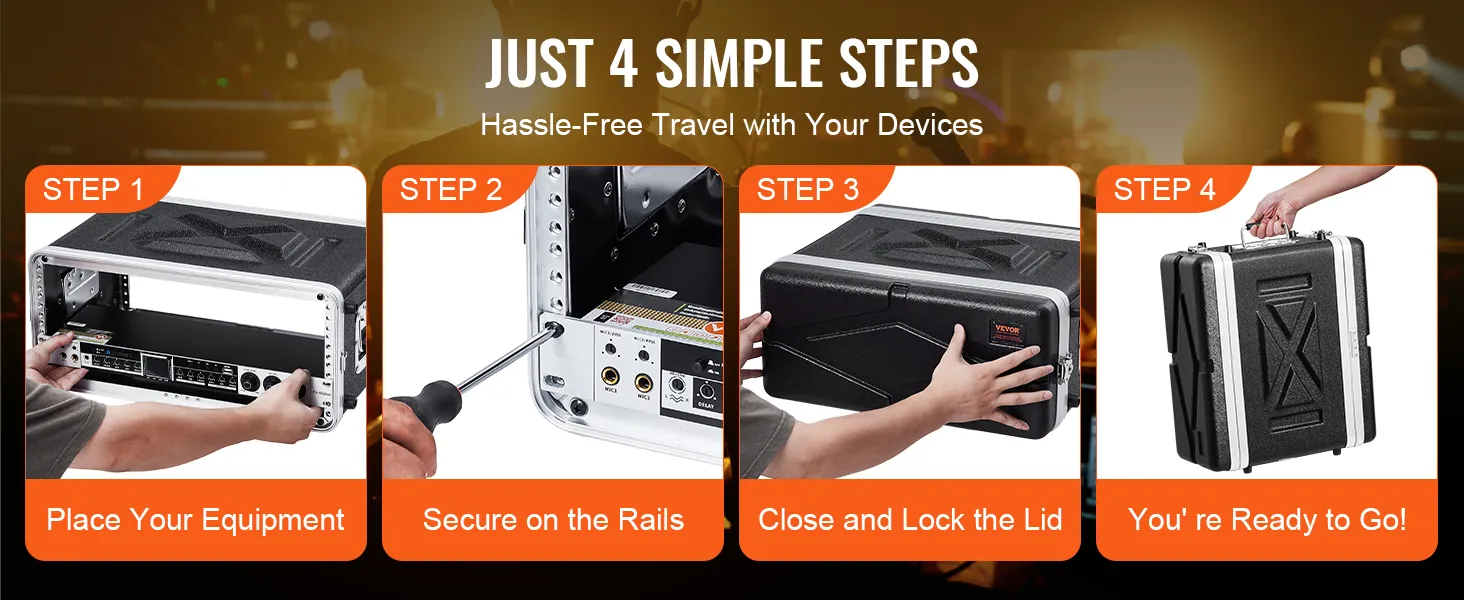 JUST 4 SIMPLE STEPS

Hassle-Free Travel with Your Devices

STEP 1

Place Your Equipment

STEP 2

MIC1 MIC2 DELAY

Secure on the Rails

STEP 3

VEVOR

Close and Lock the Lid

STEP 4

You' re Ready to Go!