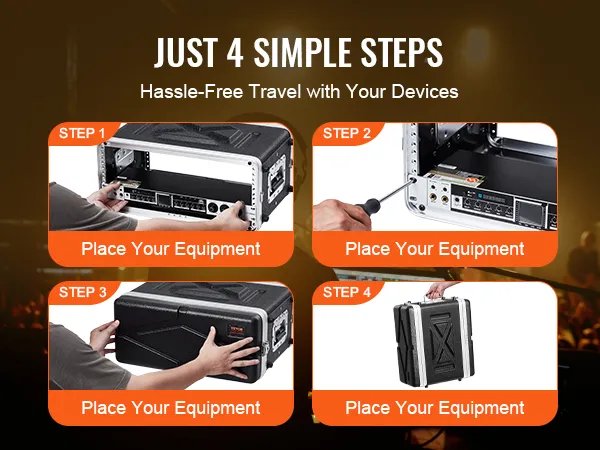 JUST 4 SIMPLE STEPS

Hassle-Free Travel with Your Devices

STEP 1

Place Your Equipment

STEP 2

Place Your Equipment

STEP 3

Place Your Equipment

STEP 4

Place Your Equipment