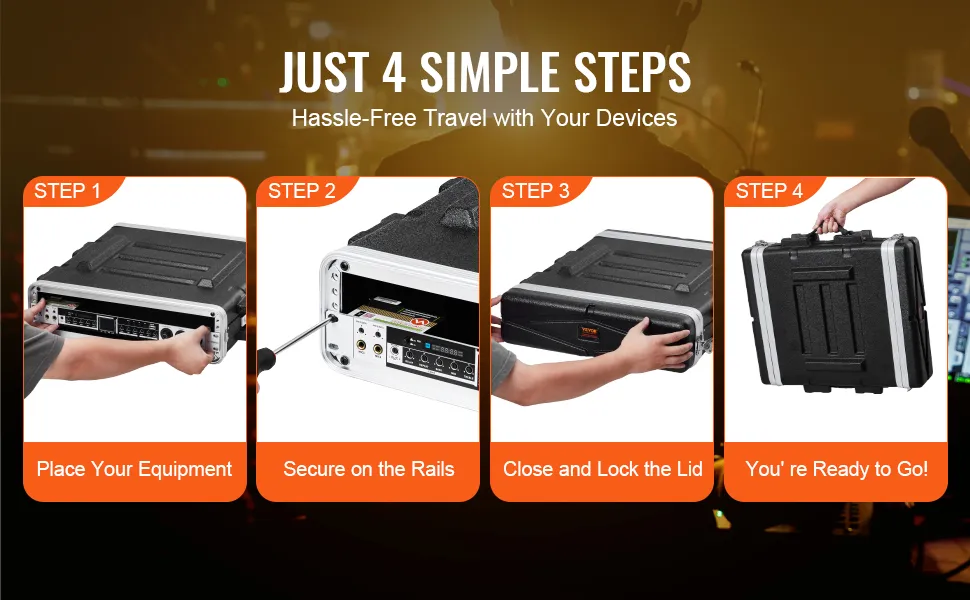 JUST 4 SIMPLE STEPS
Hassle-Free Travel with Your Devices

STEP 1
Place Your Equipment

STEP 2
Secure on the Rails

STEP 3
VEVOR
Close and Lock the Lid

STEP 4
You' re Ready to Go!