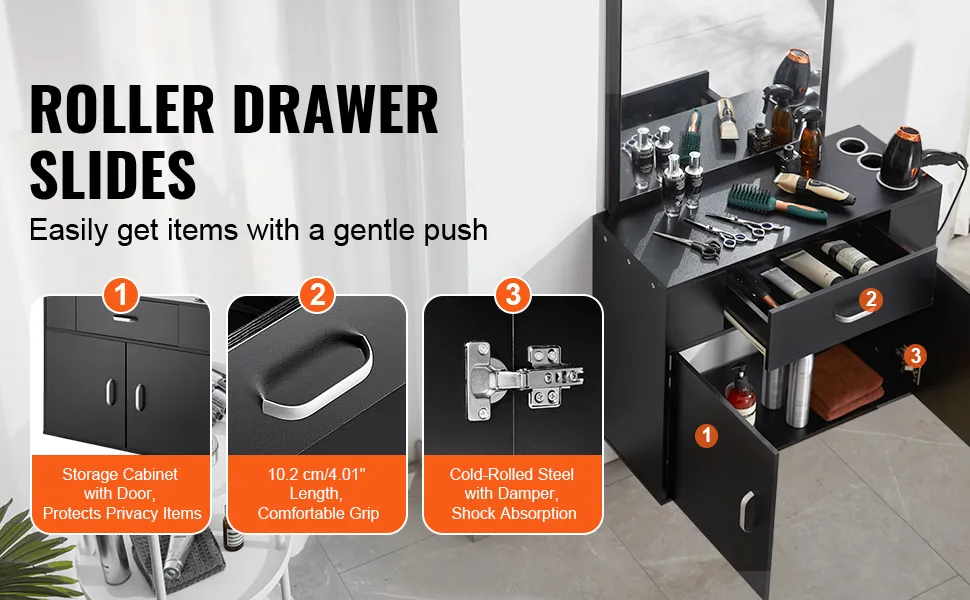 ROLLER DRAWER SLIDES

Easily get items with a gentle push

1

Storage Cabinet with Door, Protects Privacy Items

2

10.2 cm/4.01" Length, Comfortable Grip

3

Cold-Rolled Steel with Damper, Shock Absorption

2

3

1