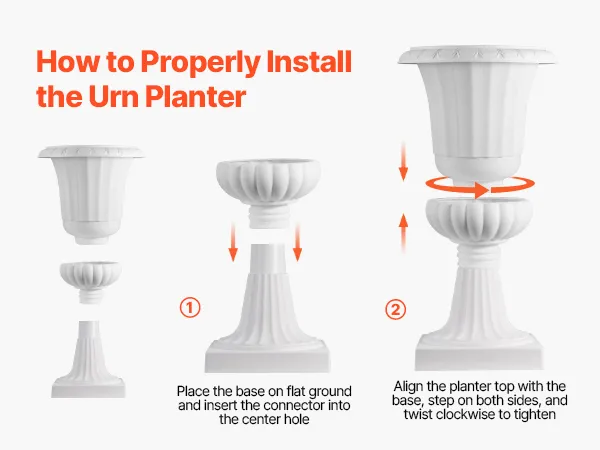 How to Properly Install the Urn Planter

①

Place the base on flat ground and insert the connector into the center hole

②

Align the planter top with the base, step on both sides, and twist clockwise to tighten