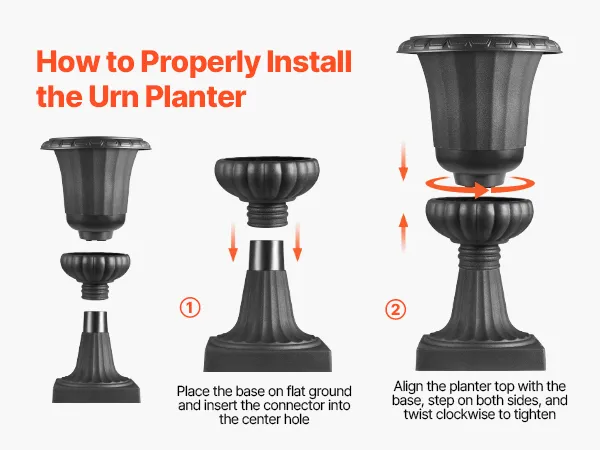 How to Properly Install the Urn Planter

①

Place the base on flat ground and insert the connector into the center hole

②

Align the planter top with the base, step on both sides, and twist clockwise to tighten