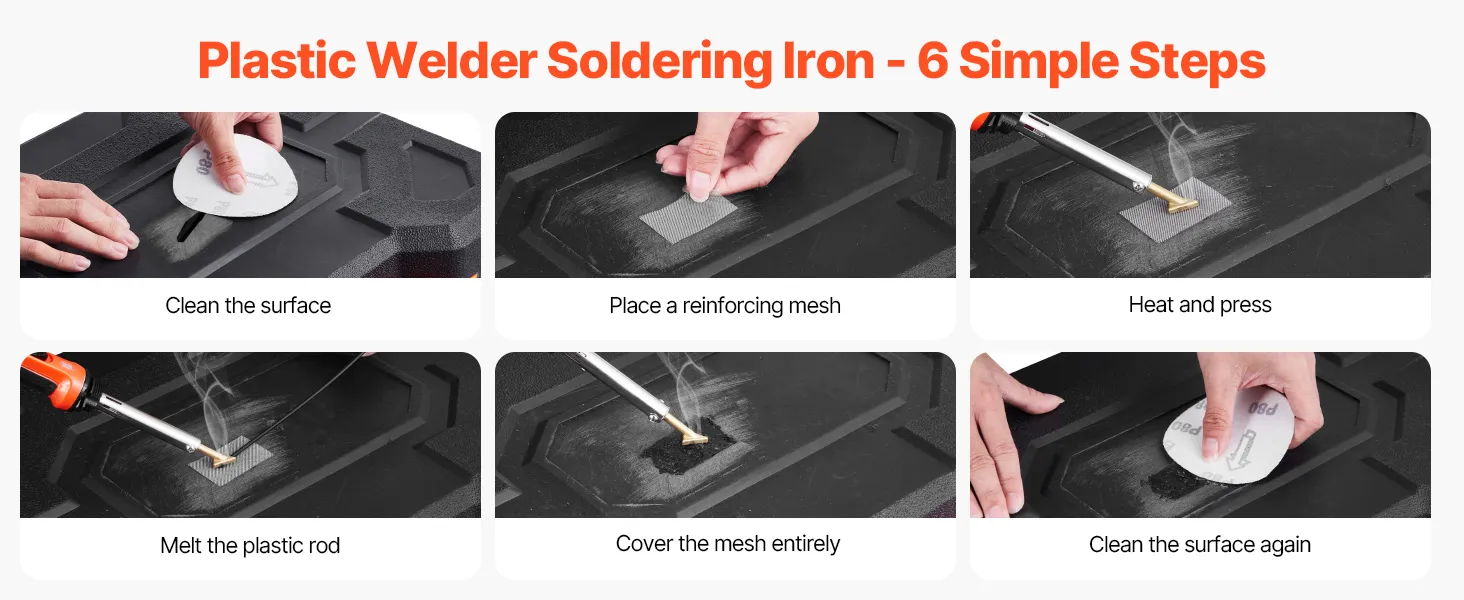 Plastic Welder Soldering Iron - 6 Simple Steps

P80

Clean the surface

Place a reinforcing mesh

Heat and press

Melt the plastic rod

Cover the mesh entirely

P80

Clean the surface again