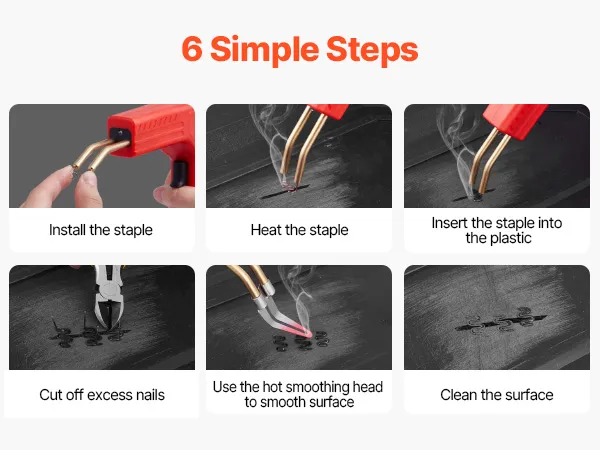 6 Simple Steps

Install the staple

Heat the staple

Insert the staple into the plastic

Cut off excess nails

Use the hot smoothing head to smooth surface

Clean the surface