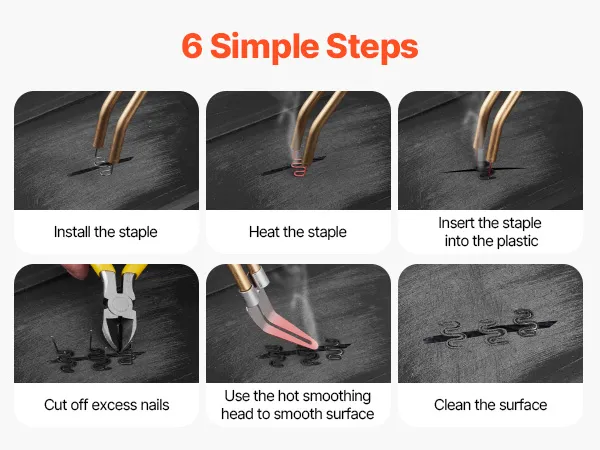 6 Simple Steps

Install the staple

Heat the staple

Insert the staple into the plastic

Cut off excess nails

Use the hot smoothing head to smooth surface

Clean the surface