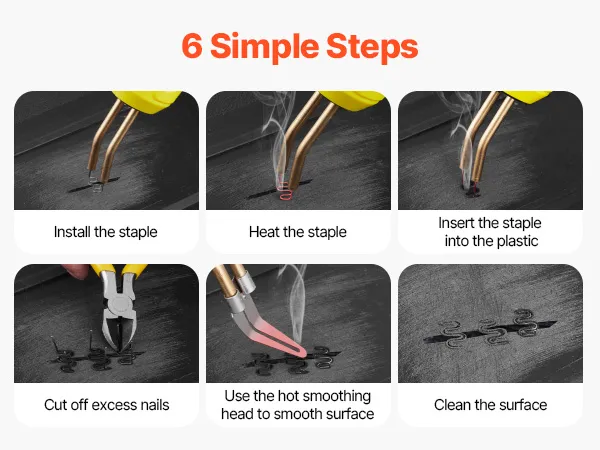 6 Simple Steps

Install the staple

Heat the staple

Insert the staple into the plastic

Cut off excess nails

Use the hot smoothing head to smooth surface

Clean the surface