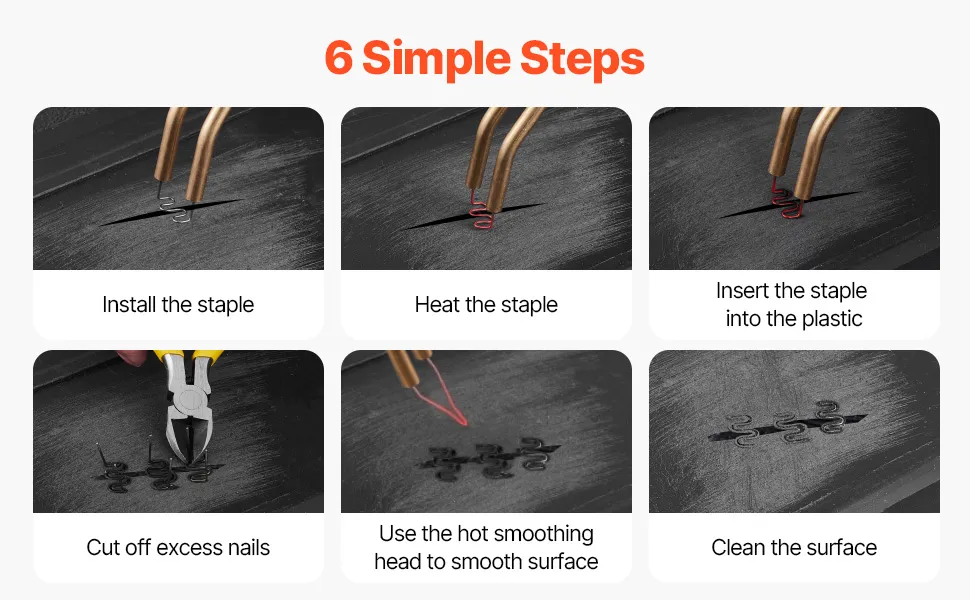 6 Simple Steps

Install the staple

Heat the staple

Insert the staple into the plastic

Cut off excess nails

Use the hot smoothing head to smooth surface

Clean the surface