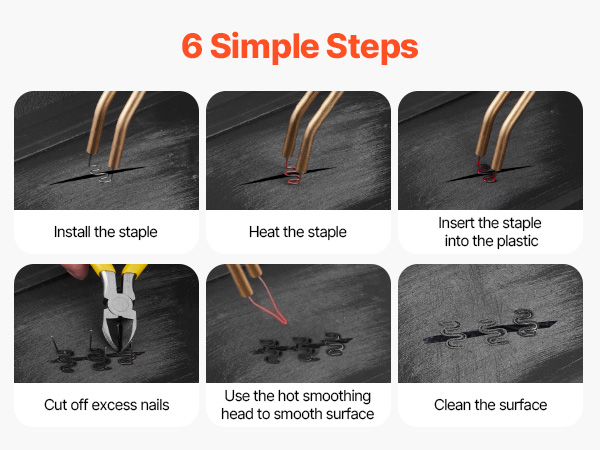 6 Simple Steps

Install the staple

Heat the staple

Insert the staple into the plastic

Cut off excess nails

Use the hot smoothing head to smooth surface

Clean the surface