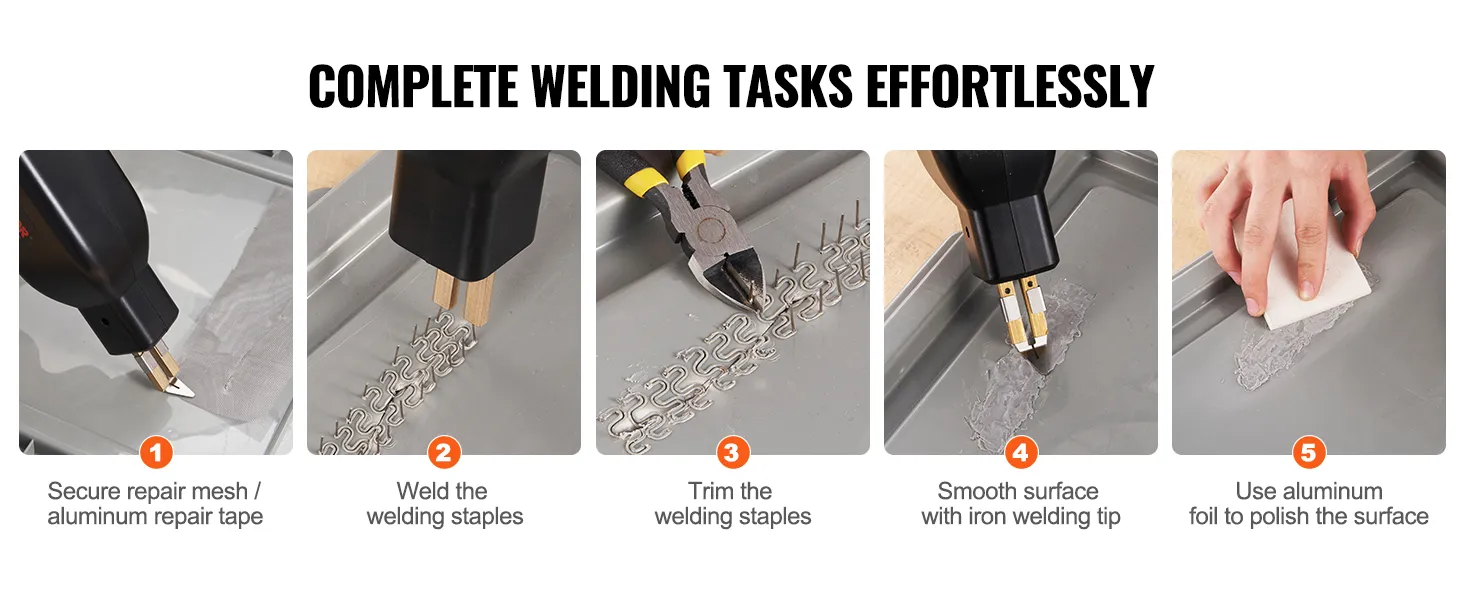 COMPLETE WELDING TASKS EFFORTLESSLY

1
Secure repair mesh / aluminum repair tape

2
Weld the welding staples

3
Trim the welding staples

4
Smooth surface with iron welding tip

5
Use aluminum foil to polish the surface