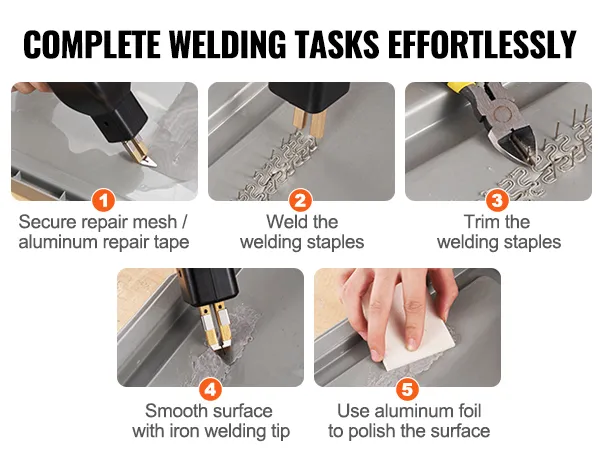 COMPLETE WELDING TASKS EFFORTLESSLY

1
Secure repair mesh / aluminum repair tape

2
Weld the welding staples

3
Trim the welding staples

4
Smooth surface with iron welding tip

5
Use aluminum foil to polish the surface