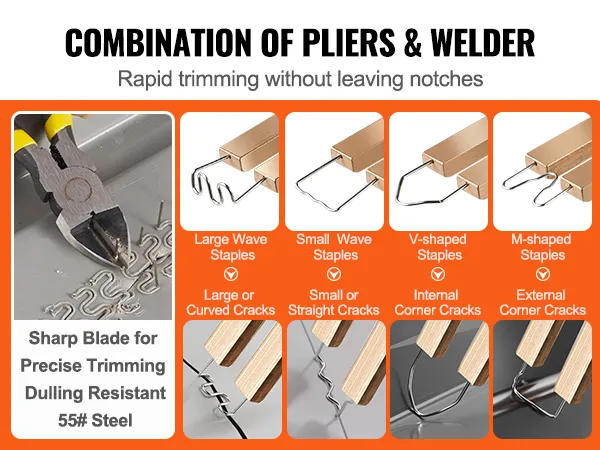 COMBINATION OF PLIERS & WELDER

Rapid trimming without leaving notches

Sharp Blade for Precise Trimming Dulling Resistant 55# Steel

Large Wave Staples

Large or Curved Cracks

Small Wave Staples

Small or Straight Cracks

V-shaped Staples

Internal Corner Cracks

M-shaped Staples

External Corner Cracks