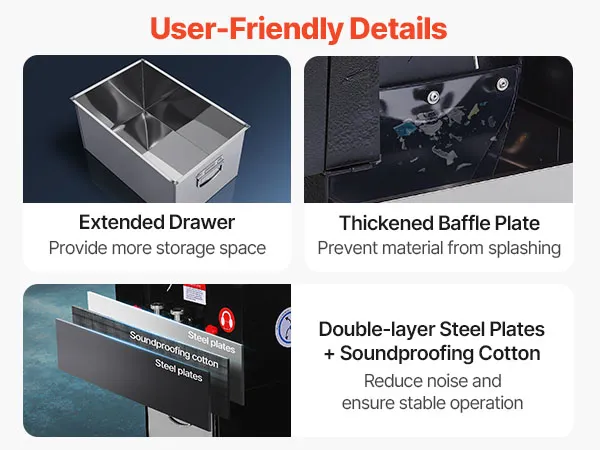 User-Friendly Details

Extended Drawer
Provide more storage space

Thickened Baffle Plate
Prevent material from splashing

Steel plates
Soundproofing cotton
Steel plates

Double-layer Steel Plates + Soundproofing Cotton
Reduce noise and ensure stable operation