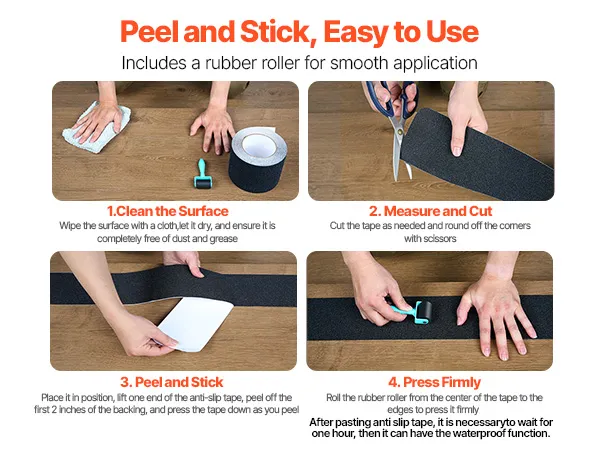 Peel and Stick, Easy to Use

Includes a rubber roller for smooth application

1.Clean the Surface

Wipe the surface with a cloth,let it dry, and ensure it is completely free of dust and grease

2. Measure and Cut

Cut the tape as needed and round off the corners with scissors

3. Peel and Stick

Place it in position, lift one end of the anti-slip tape, peel off the first 2 inches of the backing, and press the tape down as you peel

4. Press Firmly

Roll the rubber roller from the center of the tape to the edges to press it firmly

After pasting anti slip tape, it is necessaryto wait for one hour, then it can have the waterproof function.