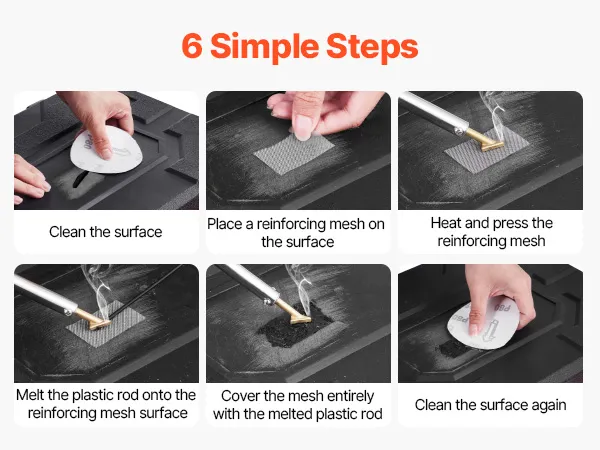 6 Simple Steps

P80

Clean the surface

Place a reinforcing mesh on the surface

Heat and press the reinforcing mesh

Melt the plastic rod onto the reinforcing mesh surface

Cover the mesh entirely with the melted plastic rod

P80

Clean the surface again