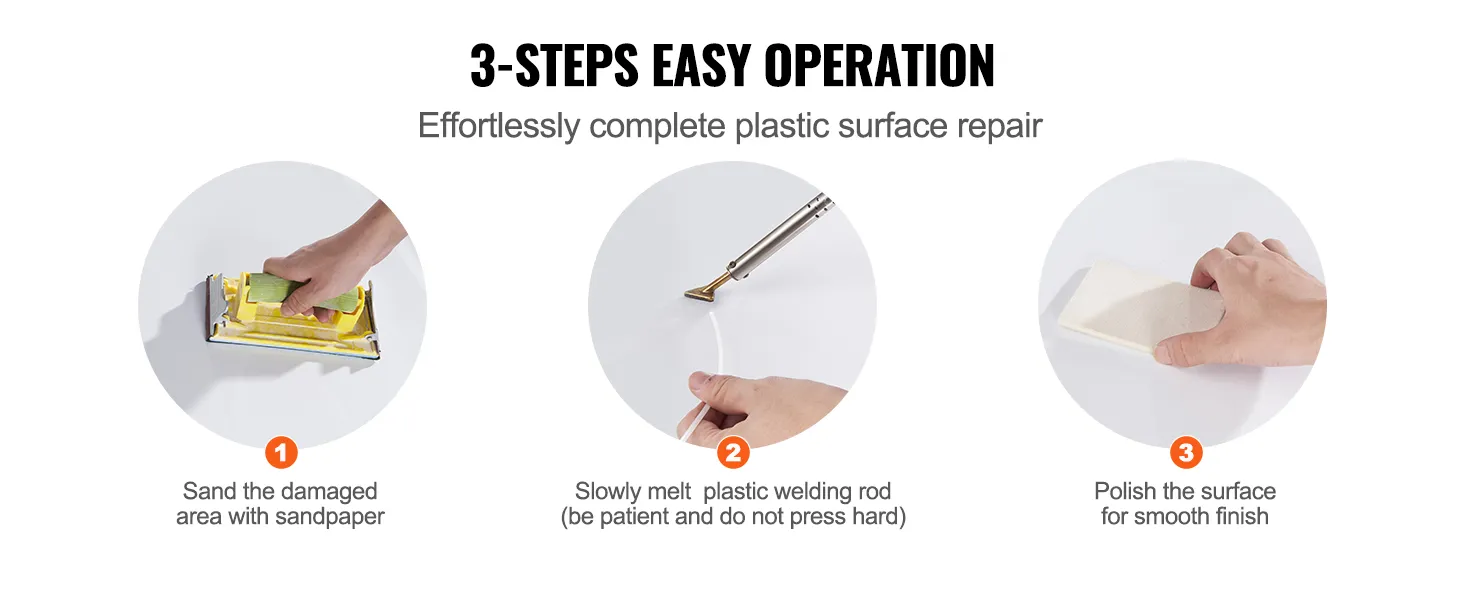 3-STEPS EASY OPERATION

Effortlessly complete plastic surface repair

1
Sand the damaged area with sandpaper

2
Slowly melt  plastic welding rod
(be patient and do not press hard)

3
Polish the surface for smooth finish