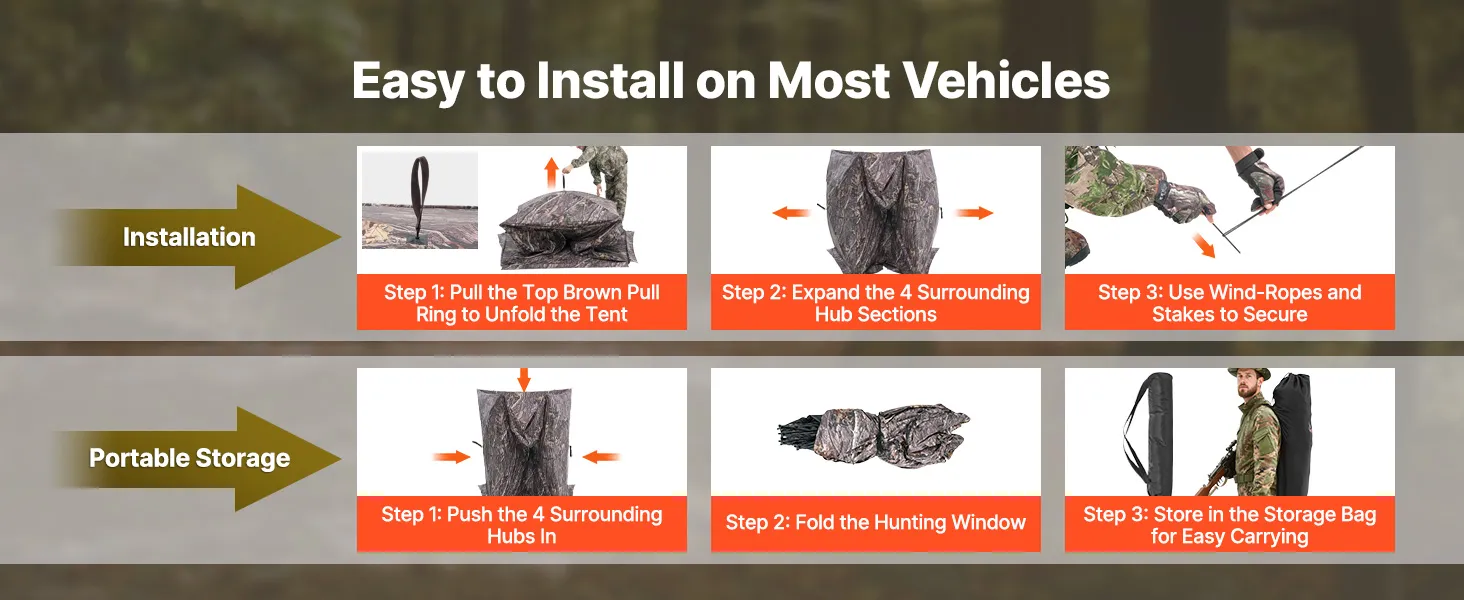 Easy to Install on Most Vehicles

Installation

Step 1: Pull the Top Brown Pull Ring to Unfold the Tent

Step 2: Expand the 4 Surrounding Hub Sections

Step 3: Use Wind-Ropes and Stakes to Secure

Portable Storage

Step 1: Push the 4 Surrounding Hubs In

Step 2: Fold the Hunting Window

Step 3: Store in the Storage Bag for Easy Carrying