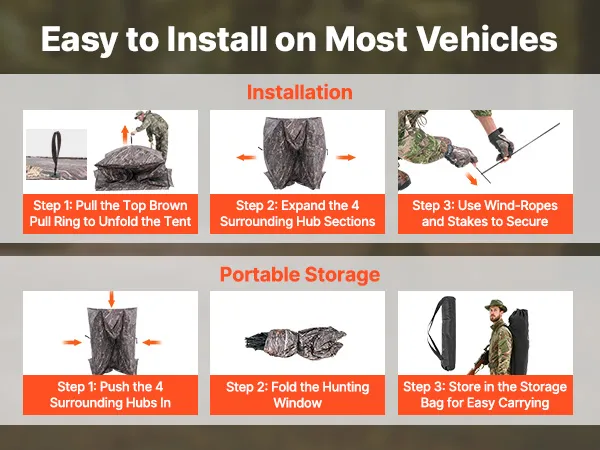 Easy to Install on Most Vehicles

Installation

Step 1: Pull the Top Brown Pull Ring to Unfold the Tent

Step 2: Expand the 4 Surrounding Hub Sections

Step 3: Use Wind-Ropes and Stakes to Secure

Portable Storage

Step 1: Push the 4 Surrounding Hubs In

Step 2: Fold the Hunting Window

Step 3: Store in the Storage Bag for Easy Carrying