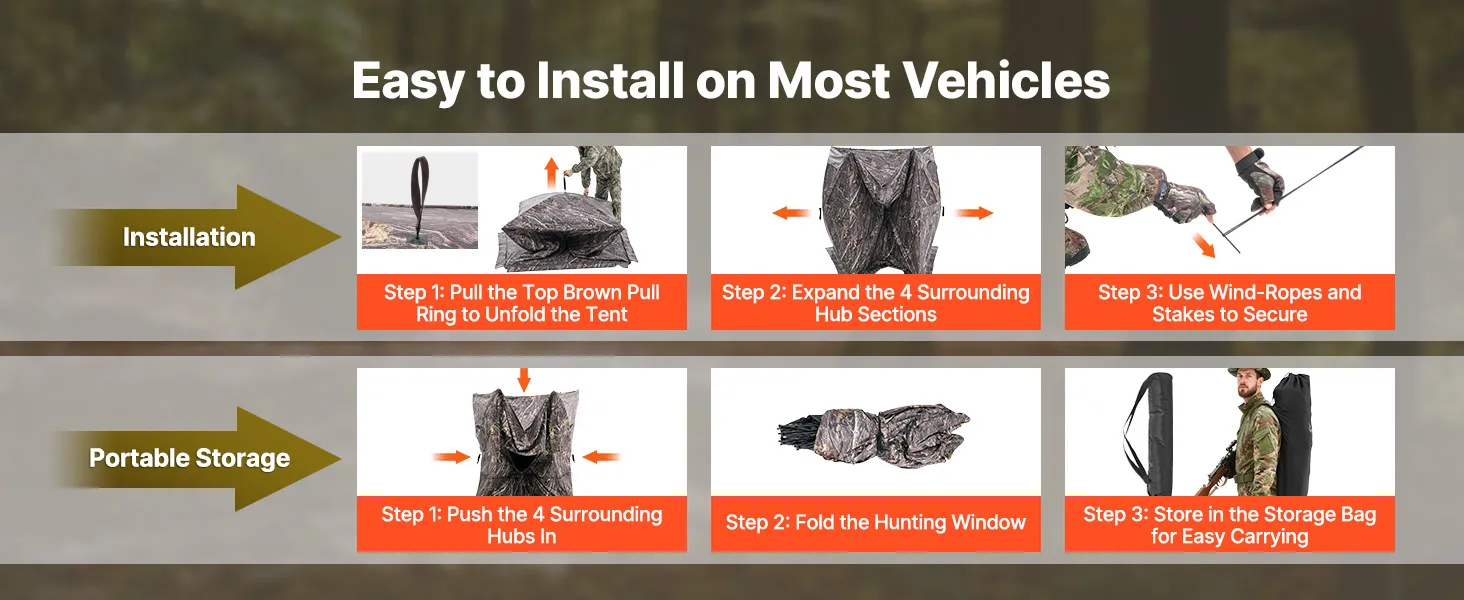 Easy to Install on Most Vehicles

Installation

Step 1: Pull the Top Brown Pull Ring to Unfold the Tent

Step 2: Expand the 4 Surrounding Hub Sections

Step 3: Use Wind-Ropes and Stakes to Secure

Portable Storage

Step 1: Push the 4 Surrounding Hubs In

Step 2: Fold the Hunting Window

Step 3: Store in the Storage Bag for Easy Carrying