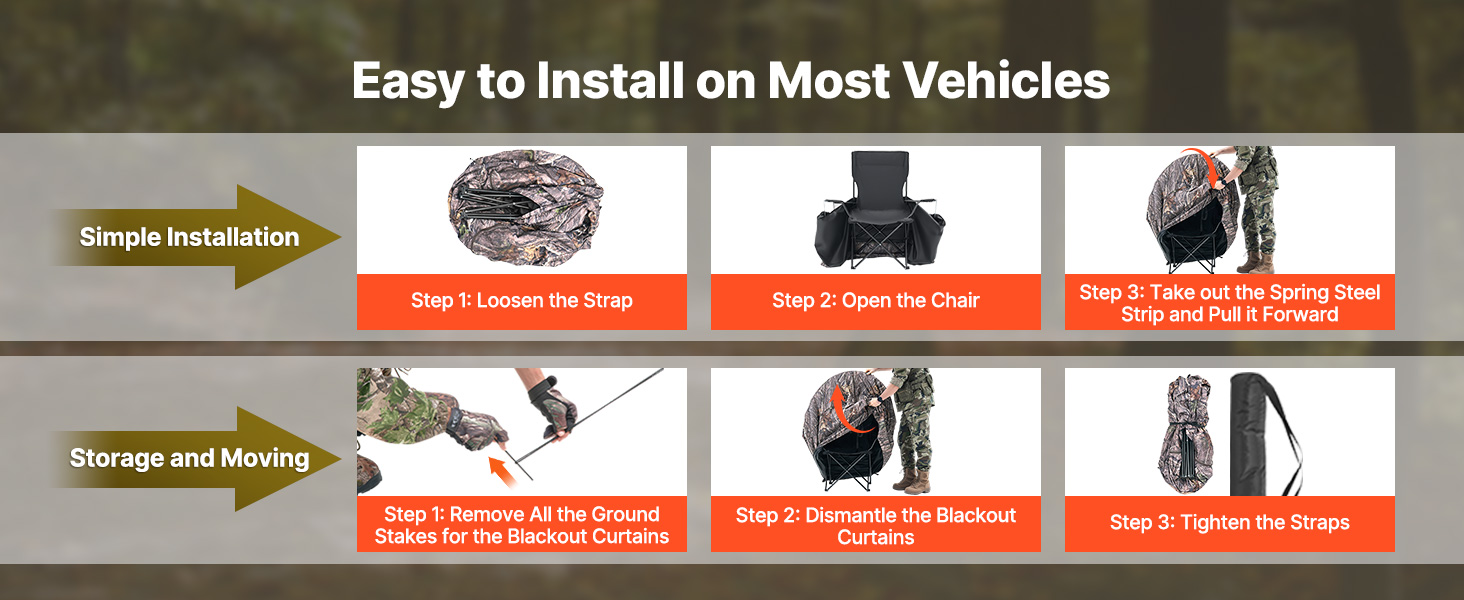 Easy to Install on Most Vehicles

Simple Installation

Step 1: Loosen the Strap

Step 2: Open the Chair

Step 3: Take out the Spring Steel Strip and Pull it Forward

Storage and Moving

Step 1: Remove All the Ground Stakes for the Blackout Curtains

Step 2: Dismantle the Blackout Curtains

Step 3: Tighten the Straps