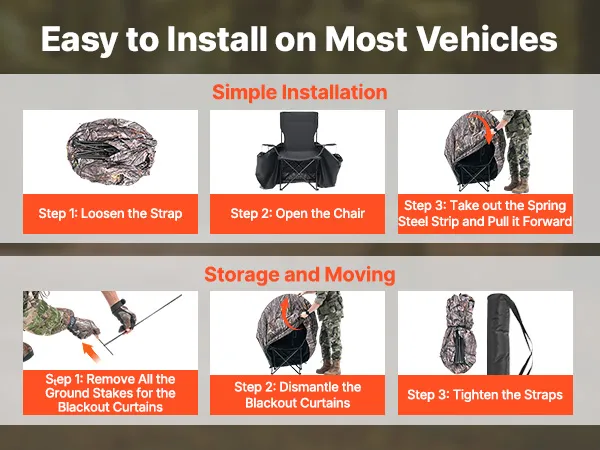 Easy to Install on Most Vehicles

Simple Installation

Step 1: Loosen the Strap

Step 2: Open the Chair

Step 3: Take out the Spring Steel Strip and Pull it Forward

Storage and Moving

Step 1: Remove All the Ground Stakes for the Blackout Curtains

Step 2: Dismantle the Blackout Curtains

Step 3: Tighten the Straps