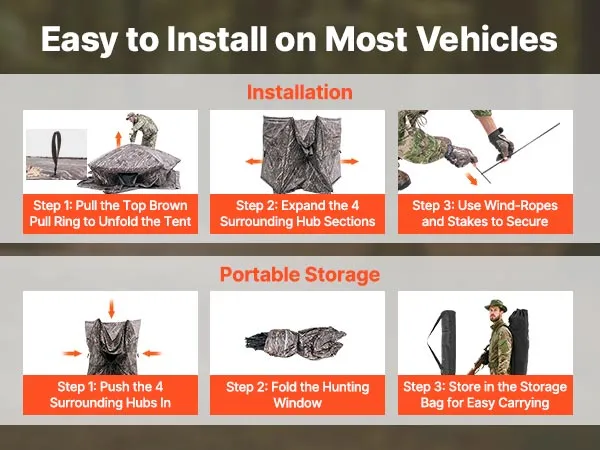 Easy to Install on Most Vehicles

Installation

Step 1: Pull the Top Brown Pull Ring to Unfold the Tent

Step 2: Expand the 4 Surrounding Hub Sections

Step 3: Use Wind-Ropes and Stakes to Secure

Portable Storage

Step 1: Push the 4 Surrounding Hubs In

Step 2: Fold the Hunting Window

Step 3: Store in the Storage Bag for Easy Carrying