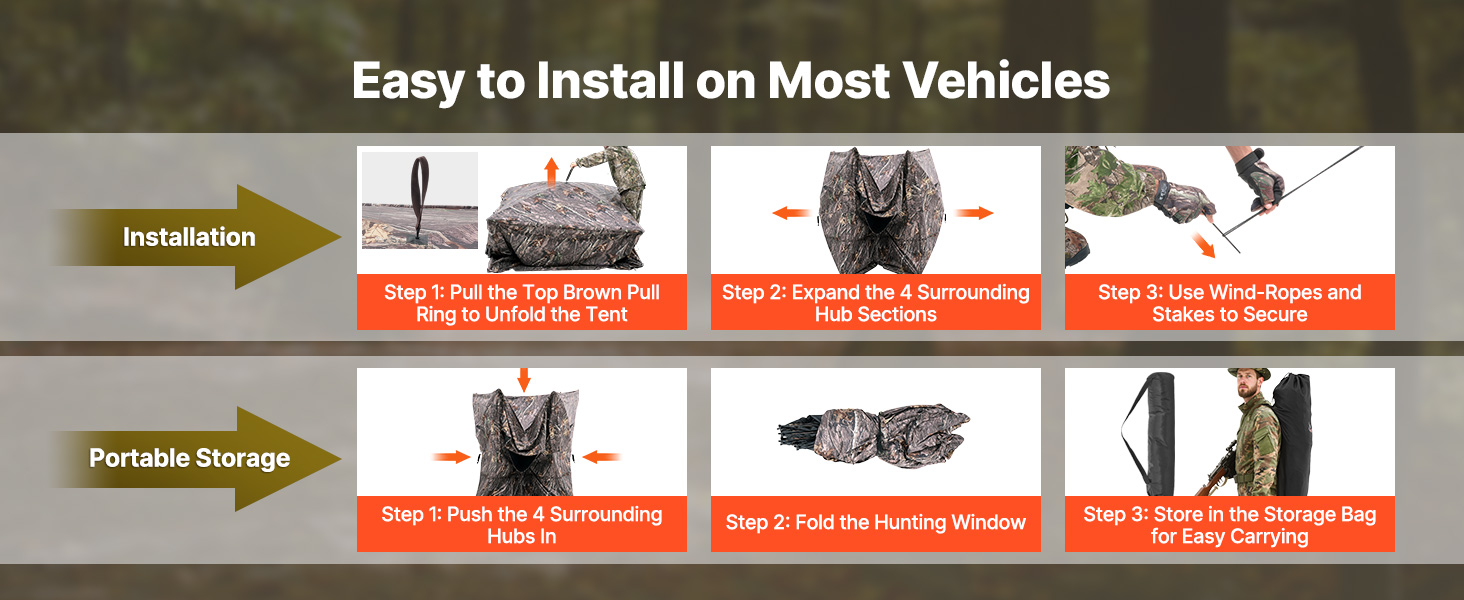 Easy to Install on Most Vehicles

Installation

Step 1: Pull the Top Brown Pull Ring to Unfold the Tent

Step 2: Expand the 4 Surrounding Hub Sections

Step 3: Use Wind-Ropes and Stakes to Secure

Portable Storage

Step 1: Push the 4 Surrounding Hubs In

Step 2: Fold the Hunting Window

Step 3: Store in the Storage Bag for Easy Carrying