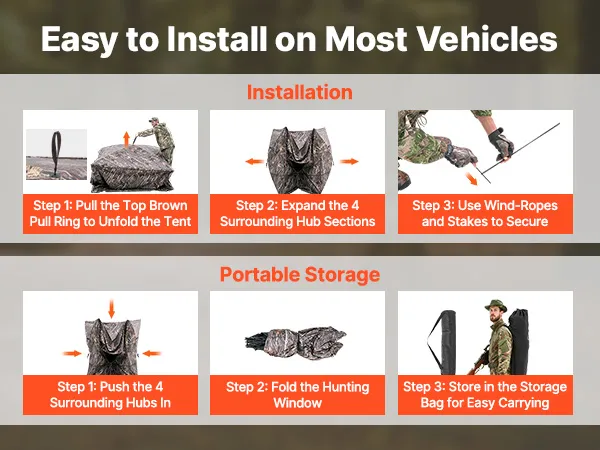 Easy to Install on Most Vehicles

Installation

Step 1: Pull the Top Brown Pull Ring to Unfold the Tent

Step 2: Expand the 4 Surrounding Hub Sections

Step 3: Use Wind-Ropes and Stakes to Secure

Portable Storage

Step 1: Push the 4 Surrounding Hubs In

Step 2: Fold the Hunting Window

Step 3: Store in the Storage Bag for Easy Carrying