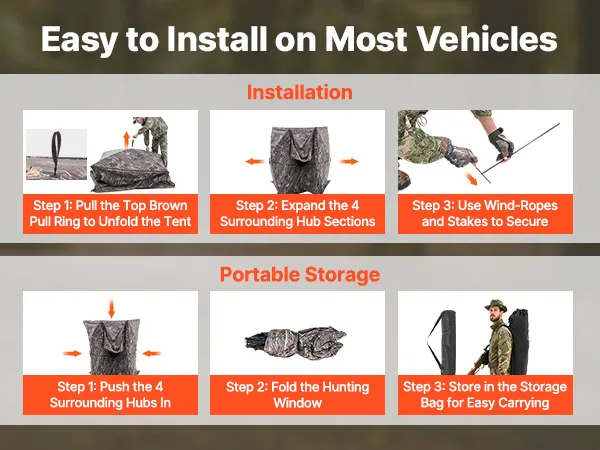 Easy to Install on Most Vehicles

Installation

Step 1: Pull the Top Brown Pull Ring to Unfold the Tent

Step 2: Expand the 4 Surrounding Hub Sections

Step 3: Use Wind-Ropes and Stakes to Secure

Portable Storage

Step 1: Push the 4 Surrounding Hubs In

Step 2: Fold the Hunting Window

Step 3: Store in the Storage Bag for Easy Carrying