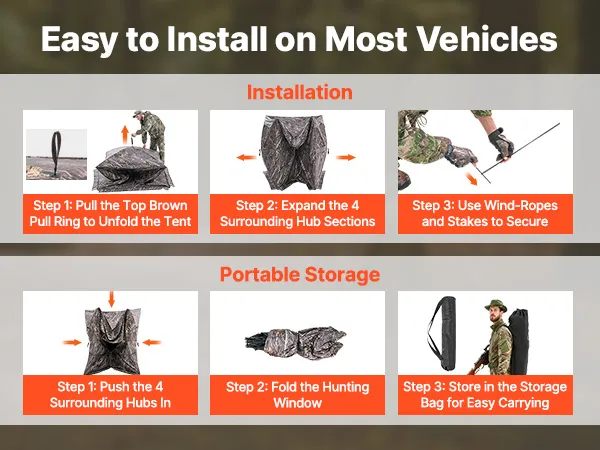 Easy to Install on Most Vehicles

Installation

Step 1: Pull the Top Brown Pull Ring to Unfold the Tent

Step 2: Expand the 4 Surrounding Hub Sections

Step 3: Use Wind-Ropes and Stakes to Secure

Portable Storage

Step 1: Push the 4 Surrounding Hubs In

Step 2: Fold the Hunting Window

Step 3: Store in the Storage Bag for Easy Carrying