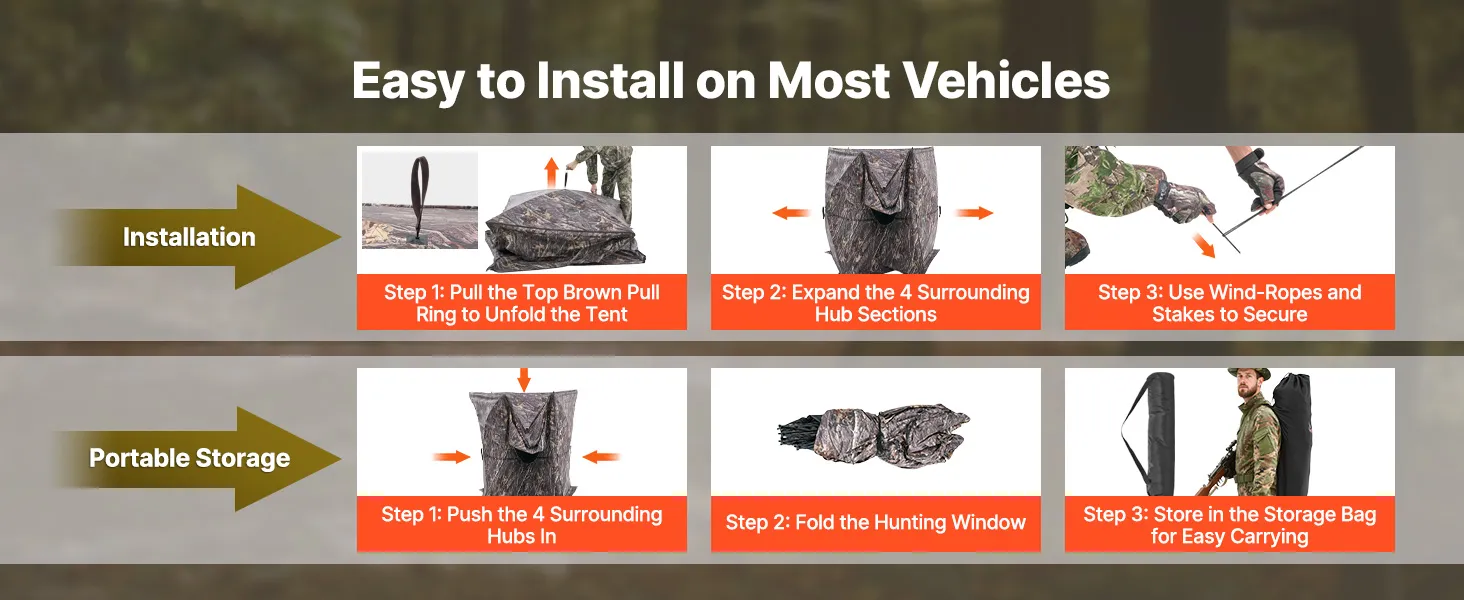 Easy to Install on Most Vehicles

Installation

Step 1: Pull the Top Brown Pull Ring to Unfold the Tent

Step 2: Expand the 4 Surrounding Hub Sections

Step 3: Use Wind-Ropes and Stakes to Secure

Portable Storage

Step 1: Push the 4 Surrounding Hubs In

Step 2: Fold the Hunting Window

Step 3: Store in the Storage Bag for Easy Carrying