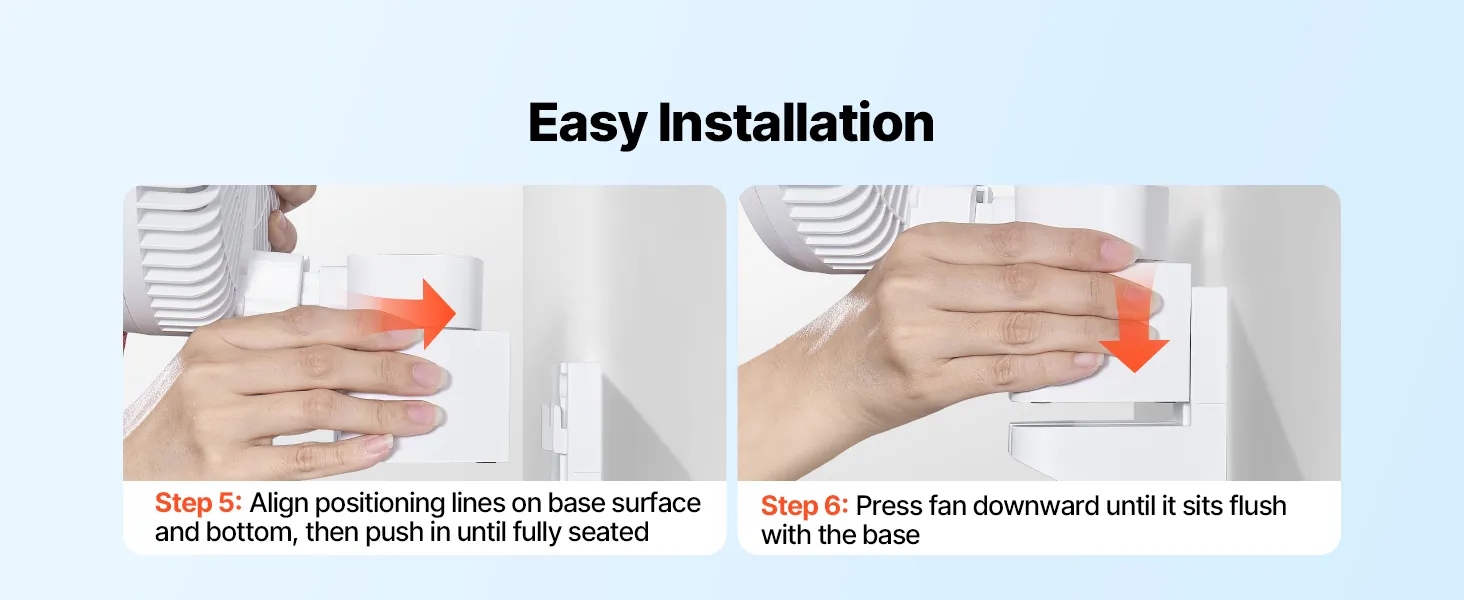 Easy Installation

Step 5: Align positioning lines on base surface and bottom, then push in until fully seated

Step 6: Press fan downward until it sits flush with the base