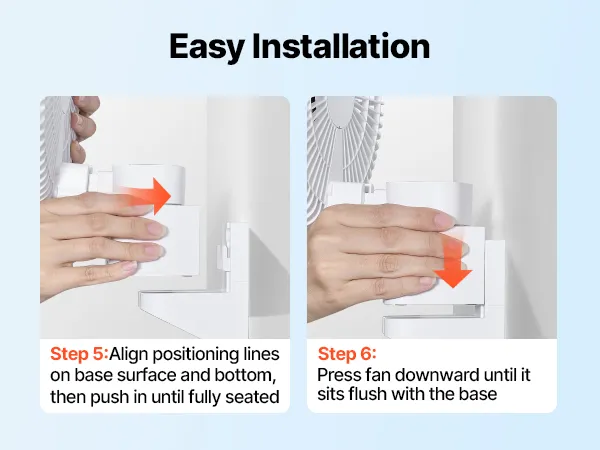 Easy Installation

Step 5:Align positioning lines on base surface and bottom, then push in until fully seated

Step 6:
Press fan downward until it sits flush with the base