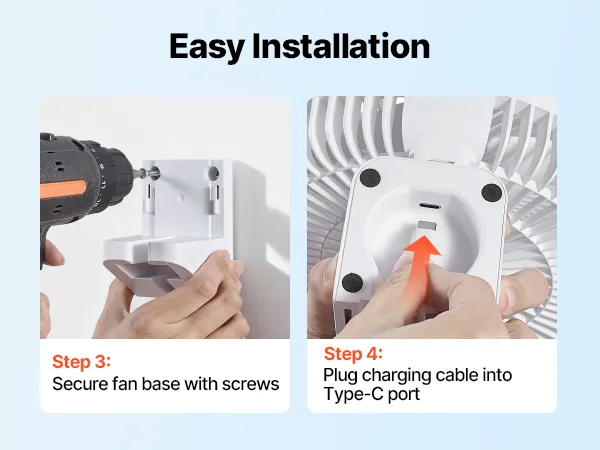 Easy Installation

Step 3:
Secure fan base with screws

Step 4:
Plug charging cable into Type-C port