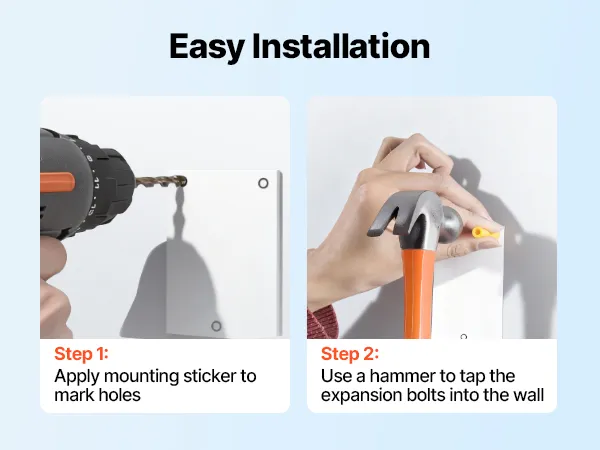 Easy Installation

Step 1:
Apply mounting sticker to mark holes

Step 2:
Use a hammer to tap the expansion bolts into the wall