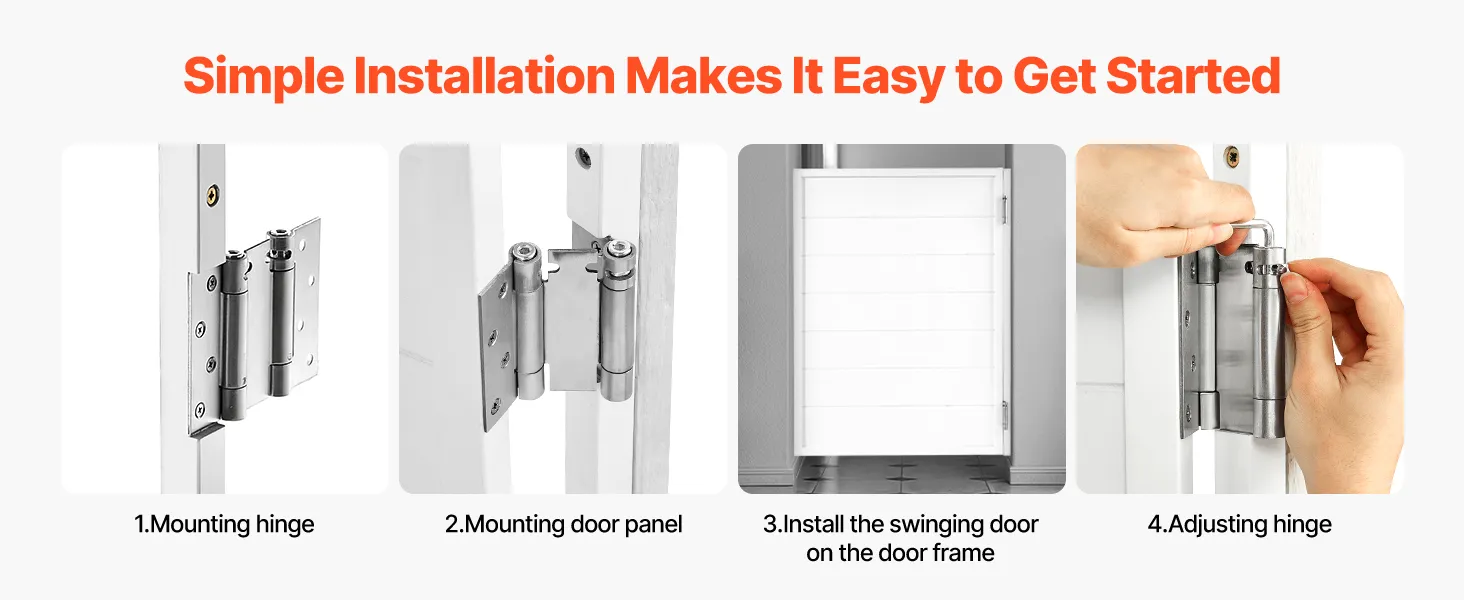 Simple Installation Makes It Easy to Get Started

1.Mounting hinge

2.Mounting door panel

3.Install the swinging door on the door frame

4.Adjusting hinge