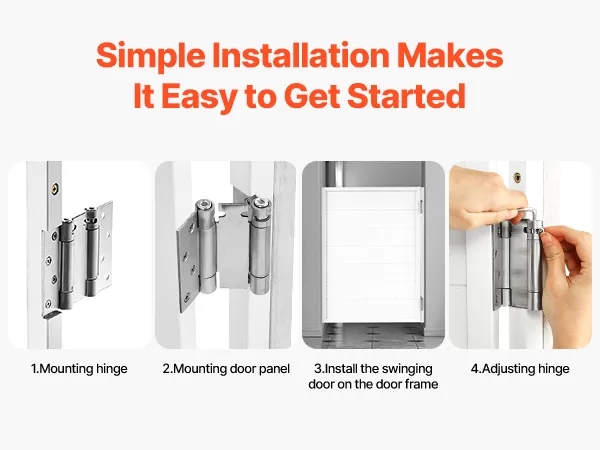 Simple Installation Makes It Easy to Get Started

1.Mounting hinge

2.Mounting door panel

3.Install the swinging door on the door frame

4.Adjusting hinge