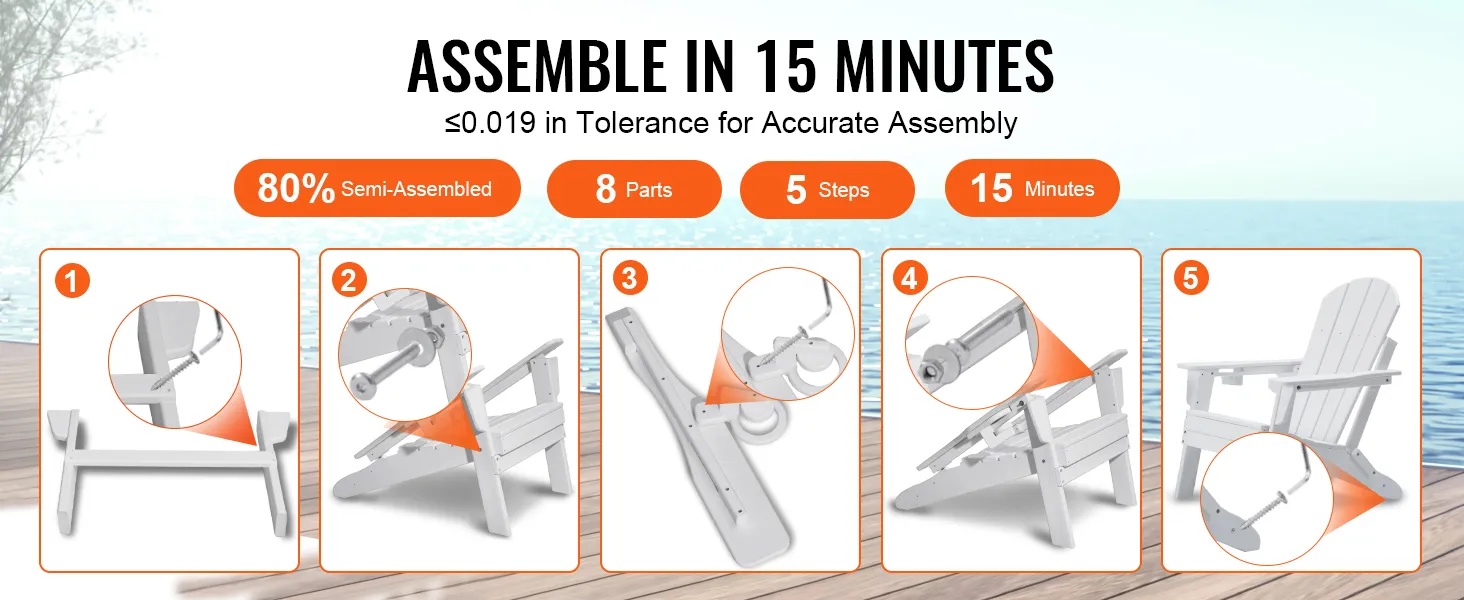 ASSEMBLE IN 15 MINUTES

≤0.019 in Tolerance for Accurate Assembly

80% Semi-Assembled

8 Parts

5 Steps

15 Minutes

1

2

3

4

5