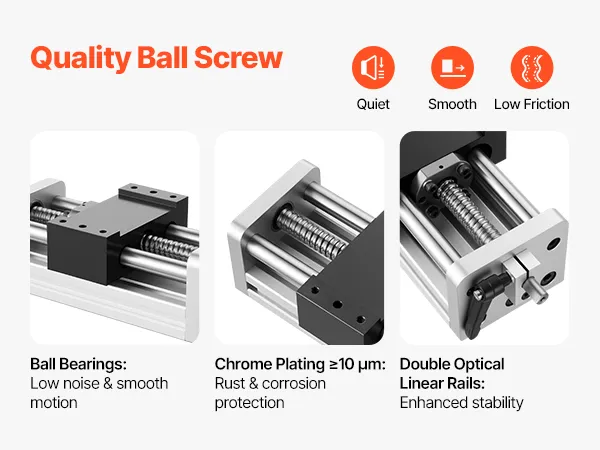 Quality Ball Screw

Quiet

Smooth

Low Friction

Ball Bearings:
Low noise & smooth motion

Chrome Plating ≥10 μm:
Rust & corrosion protection

Double Optical Linear Rails:
Enhanced stability